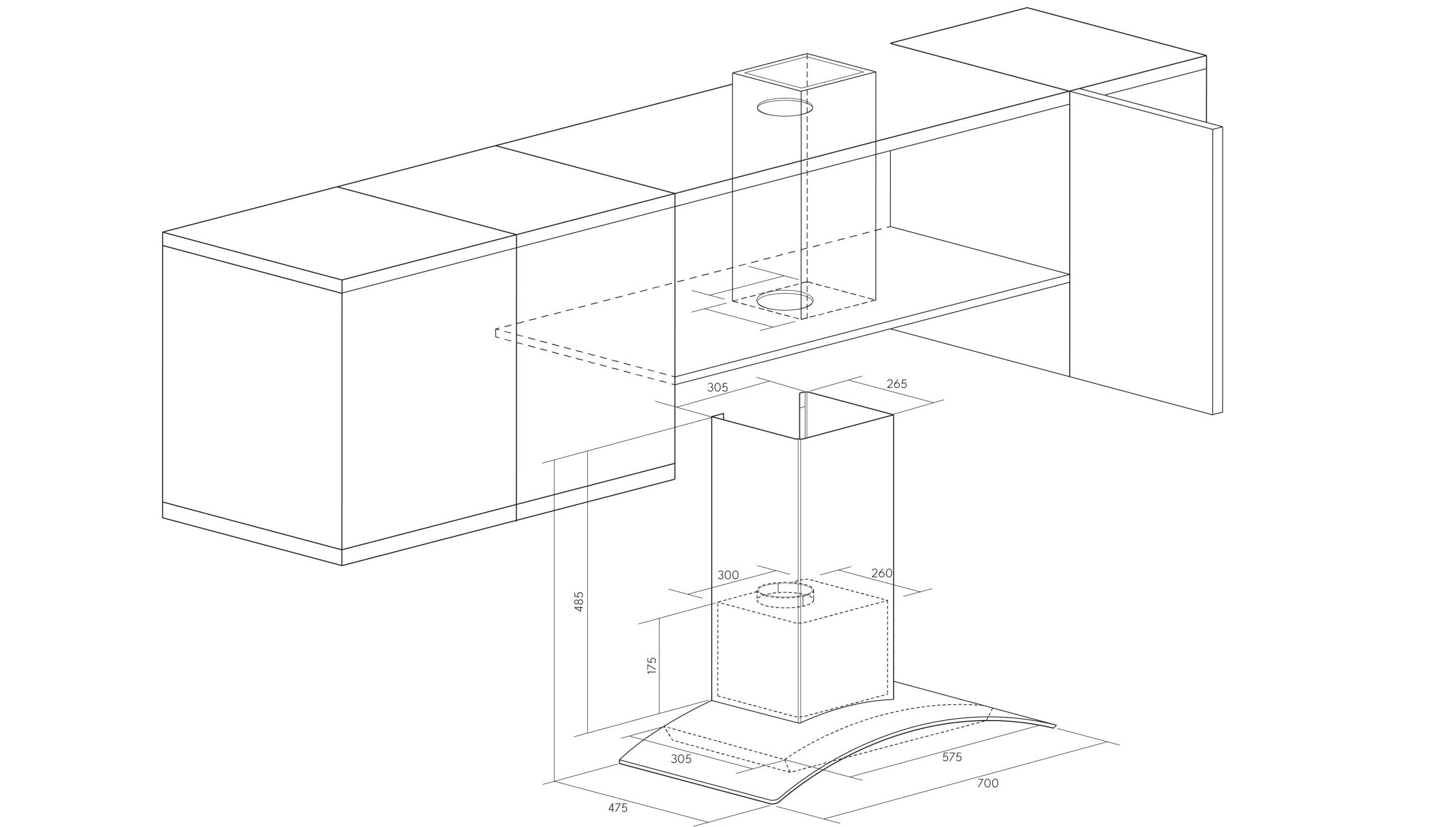 305
265
300
260
485
175
305
575
700
475